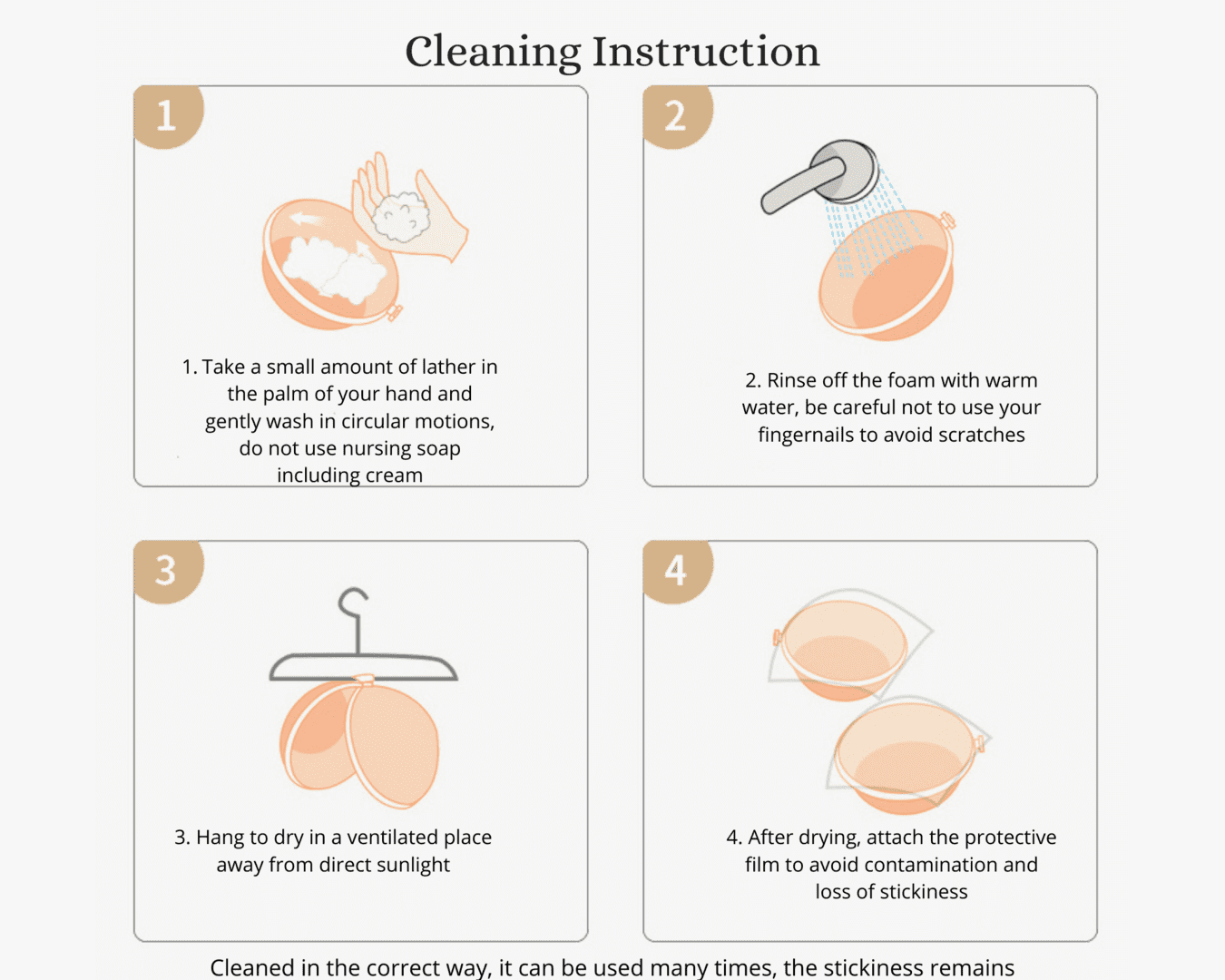 Cleaning Instruction

1

1. Take a small amount of lather in the palm of your hand and gently wash in circular motions, do not use nursing soap including cream

2

2. Rinse off the foam with warm water, be careful not to use your fingernails to avoid scratches

3

3. Hang to dry in a ventilated place away from direct sunlight

4

4. After drying, attach the protective film to avoid contamination and loss of stickiness

Cleaned in the correct way, it can be used many times, the stickiness remains